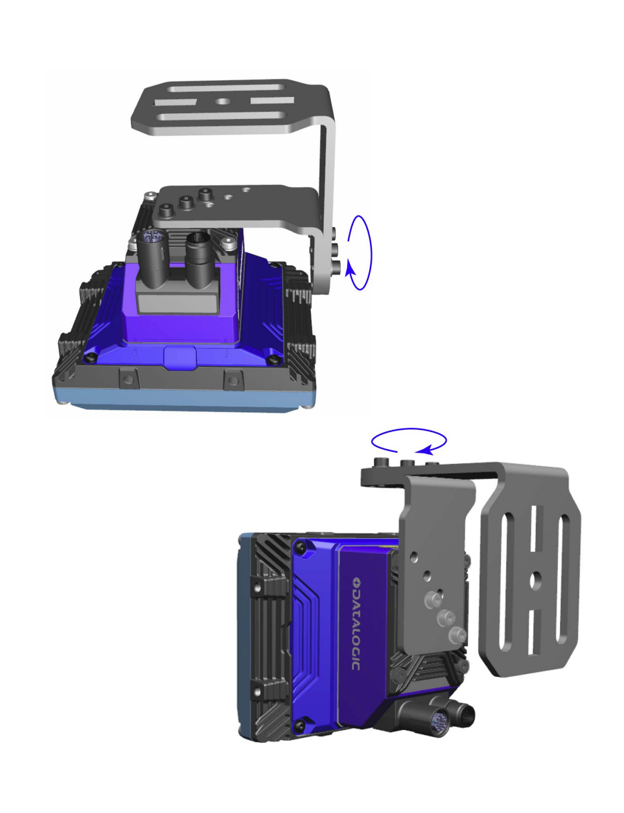 DATALOGIC